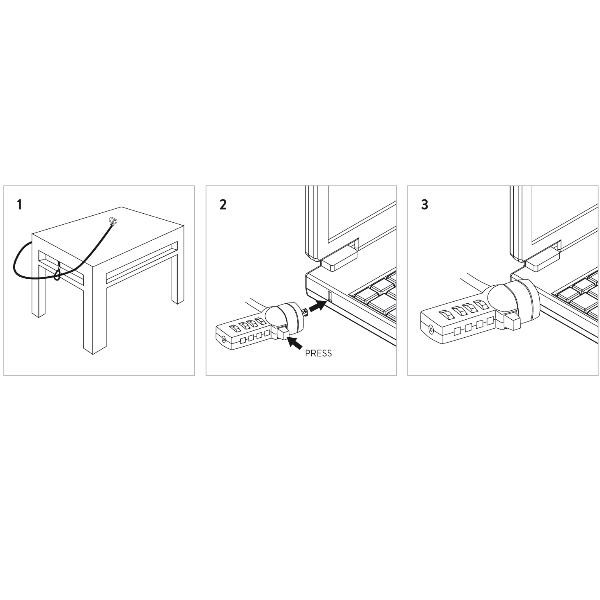 1

2

PRESS

3