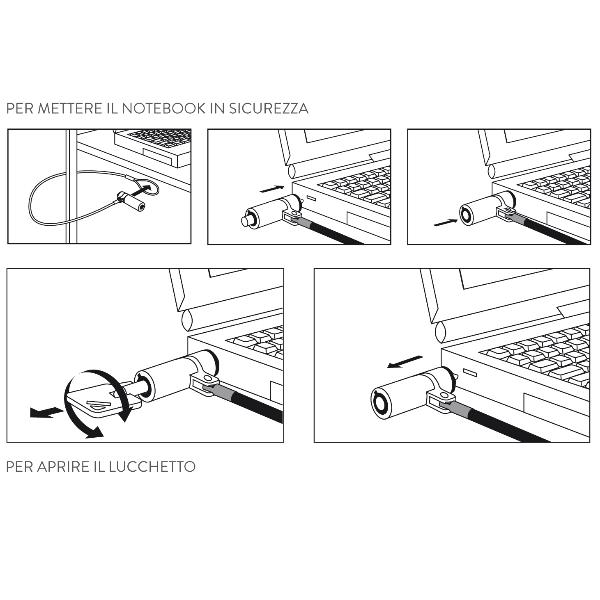 PER METTERE IL NOTEBOOK IN SICUREZZA

PER APRIRE IL LUCCHETTO