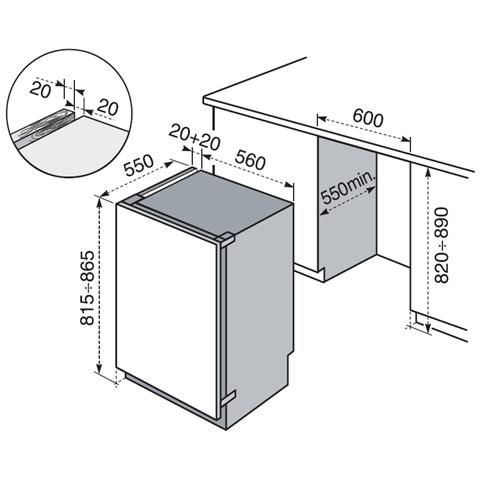 20
20
20+20
550
560
600
550min.
815÷865
820÷890