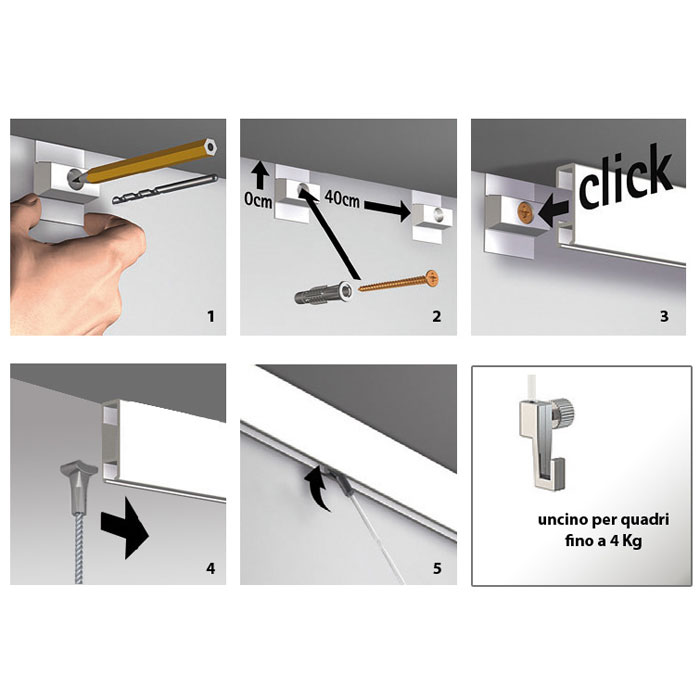 1

0cm

40cm

2

click

3

4

5

uncino per quadri fino a 4 Kg