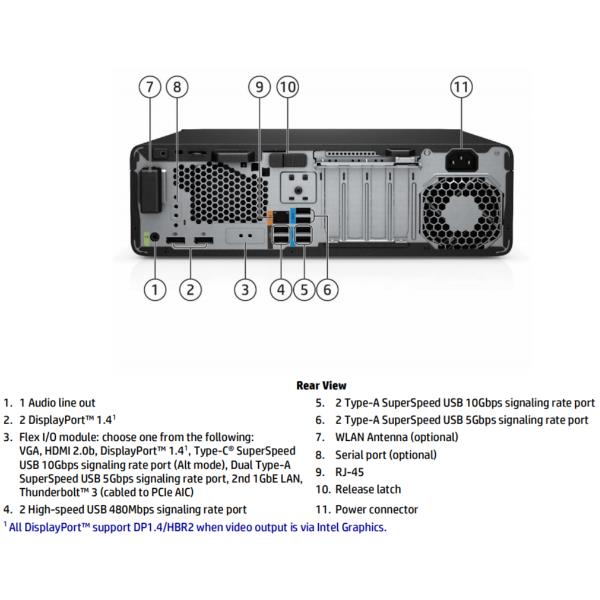 7 8 9 10 11

1 2 3 4 5 6

Rear View

1. 1 Audio line out
2. 2 DisplayPort™ 1.4$^1$
3. Flex I/O module: choose one from the following: VGA, HDMI 2.0b, DisplayPort™ 1.4$^1$, Type-C® SuperSpeed USB 10Gbps signaling rate port (Alt mode), Dual Type-A SuperSpeed USB 5Gbps signaling rate port, 2nd 1GbE LAN, Thunderbolt™ 3 (cabled to PCIe AIC)
4. 2 High-speed USB 480Mbps signaling rate port

5. 2 Type-A SuperSpeed USB 10Gbps signaling rate port
6. 2 Type-A SuperSpeed USB 5Gbps signaling rate port
7. WLAN Antenna (optional)
8. Serial port (optional)
9. RJ-45
10. Release latch
11. Power connector

$^1$ All DisplayPort™ support DP1.4/HBR2 when video output is via Intel Graphics.